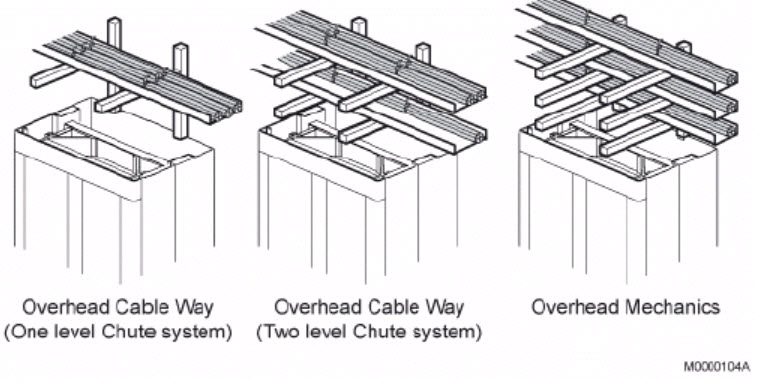 Overhead Cable Way
(One level Chute system)

Overhead Cable Way
(Two level Chute system)

Overhead Mechanics

M0000104A