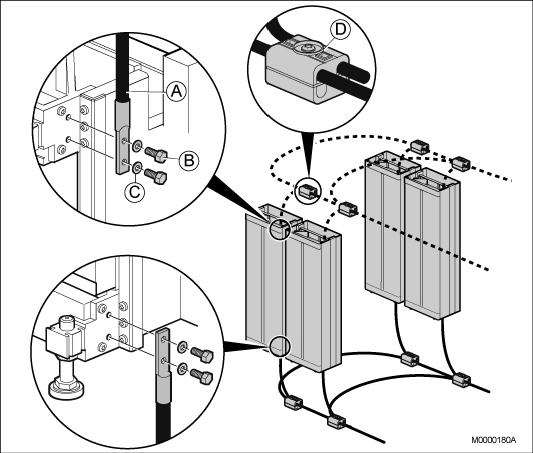 D

A

B

C

M0000180A