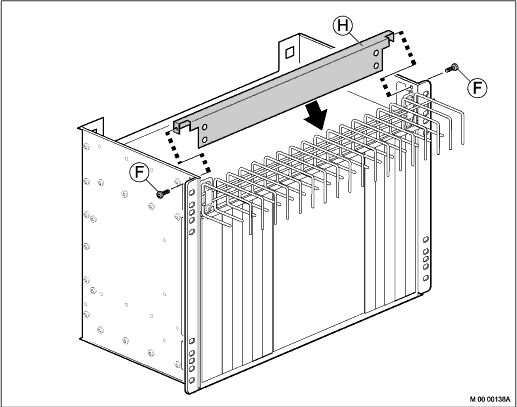 H

F

F

M 00 00138A