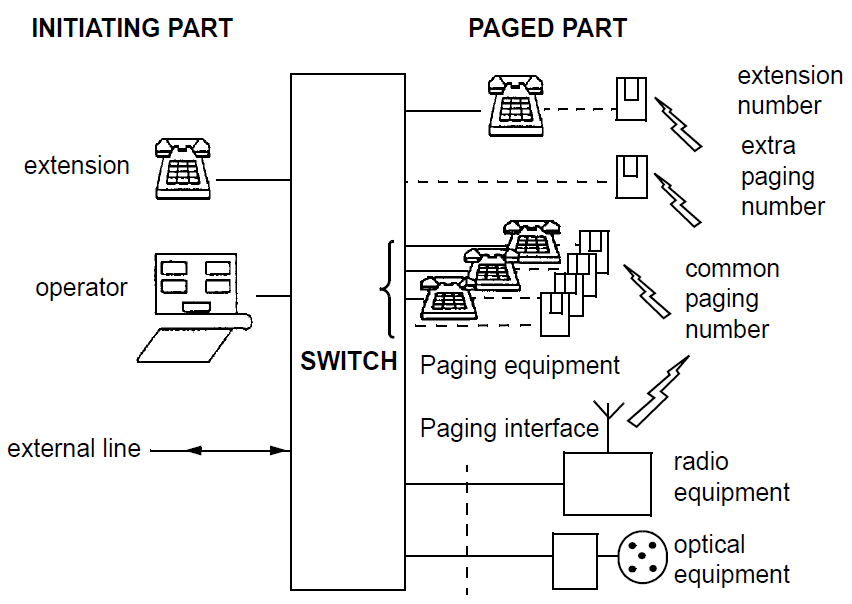 INITIATING PART

PAGED PART

extension

operator

external line

SWITCH

extension number

extra paging number

common paging number

Paging equipment

Paging interface

radio equipment

optical equipment