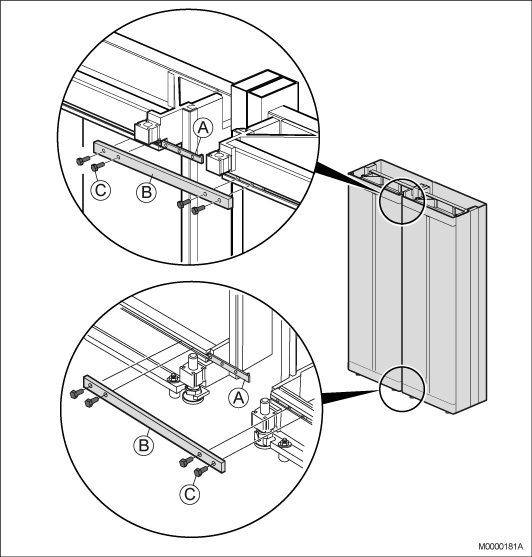 A
C
B
A
B
C
M0000181A