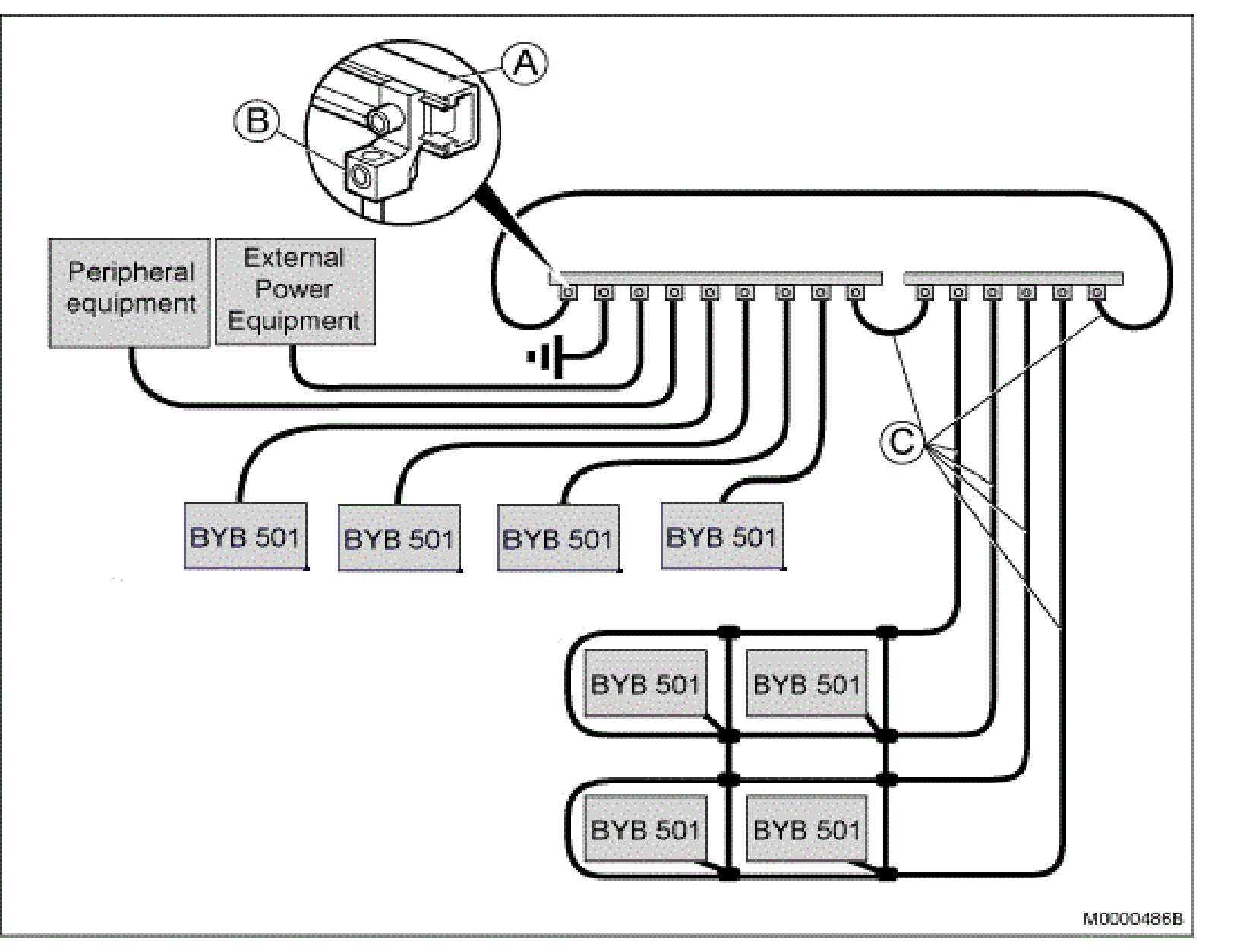 A

B

Peripheral equipment

External Power Equipment

C

BYB 501

BYB 501

BYB 501

BYB 501

BYB 501

BYB 501

BYB 501

BYB 501

M0000486B