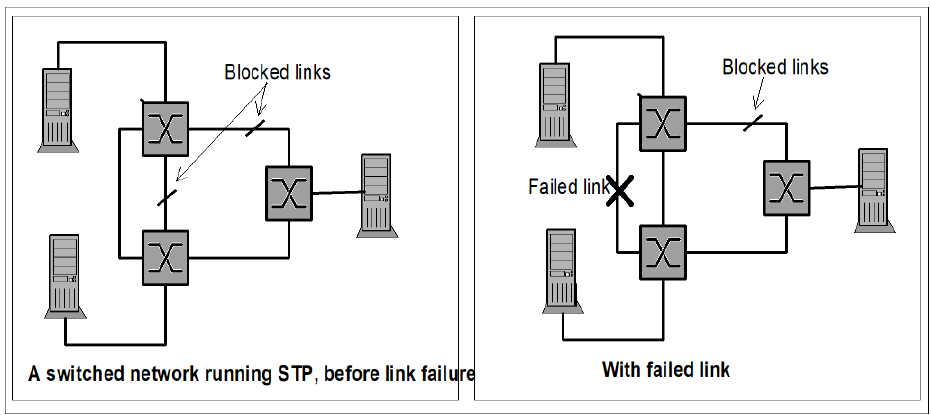 Blocked links

A switched network running STP, before link failure

Blocked links

Failed link

With failed link