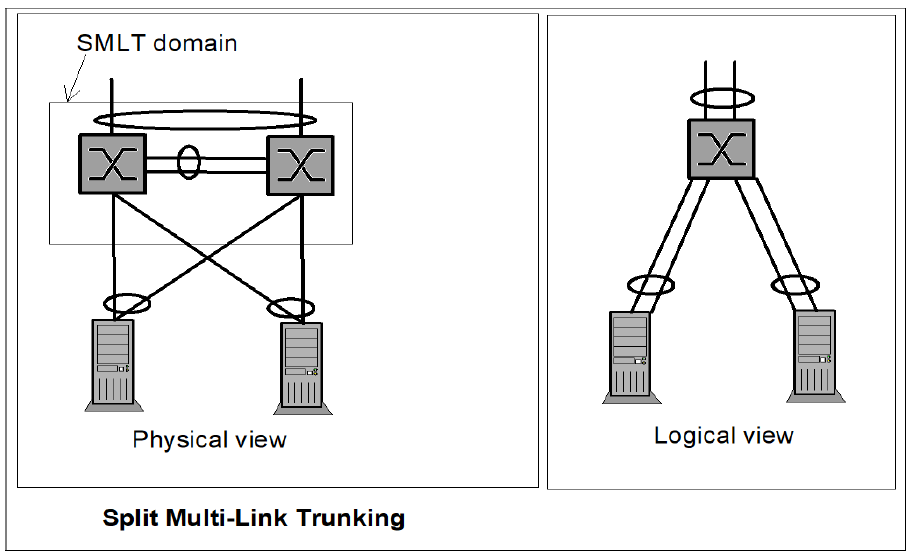 SMLT domain

Physical view

Logical view

Split Multi-Link Trunking